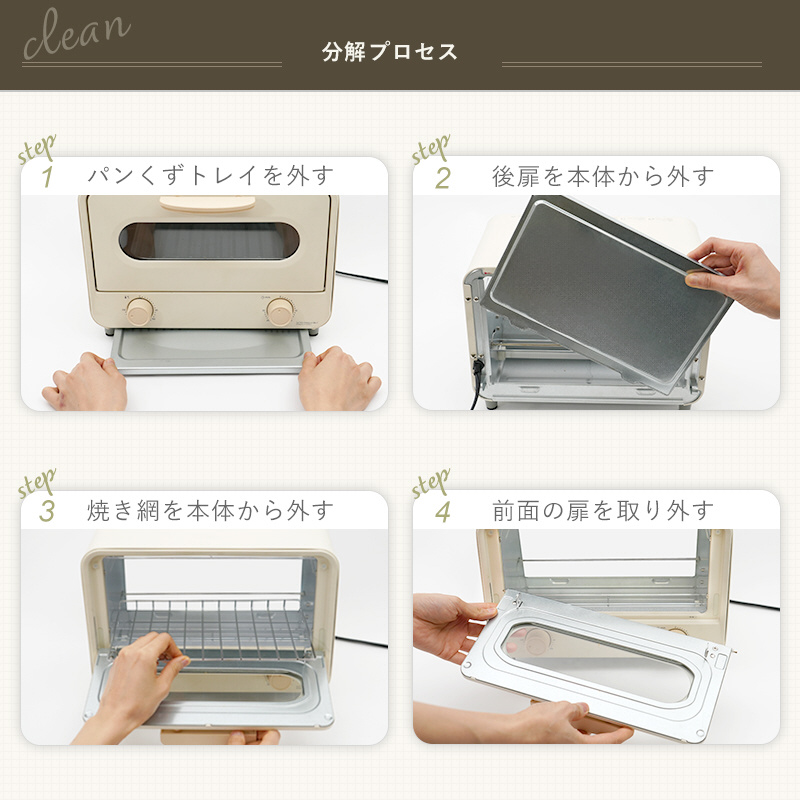 clean

分解プロセス

step
1 パンくずトレイを外す

step
2 後扉を本体から外す

step
3 焼き網を本体から外す

step
4 前面の扉を取り外す