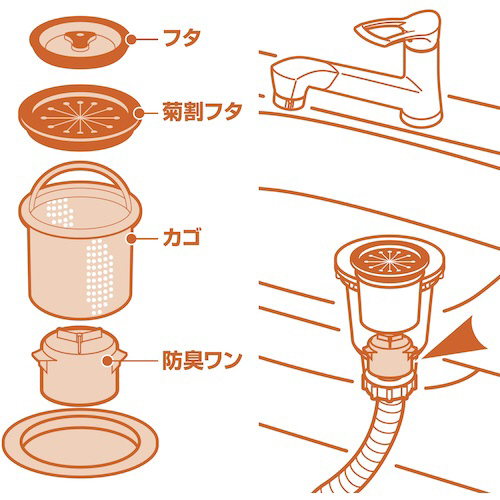 フタ

菊割フタ

カゴ

防臭ワン