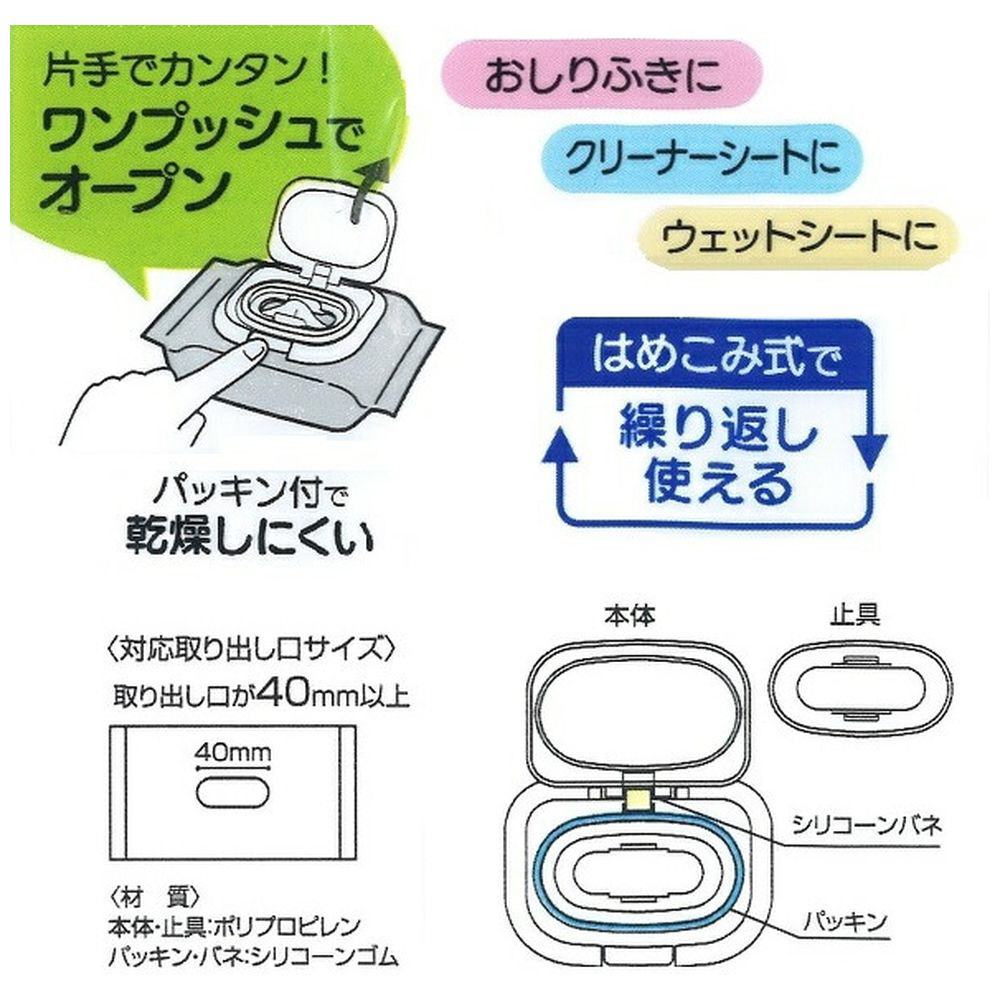 片手でカンタン！
ワンプッシュでオープン

おしりふきに

クリーナーシートに

ウェットシートに

はめこみ式で
繰り返し使える

パッキン付で
乾燥しにくい

〈対応取り出し口サイズ〉
取り出し口が40mm以上

40mm

〈材　質〉
本体・止具：ポリプロピレン
パッキン・バネ：シリコーンゴム

本体

止具

シリコーンバネ

パッキン