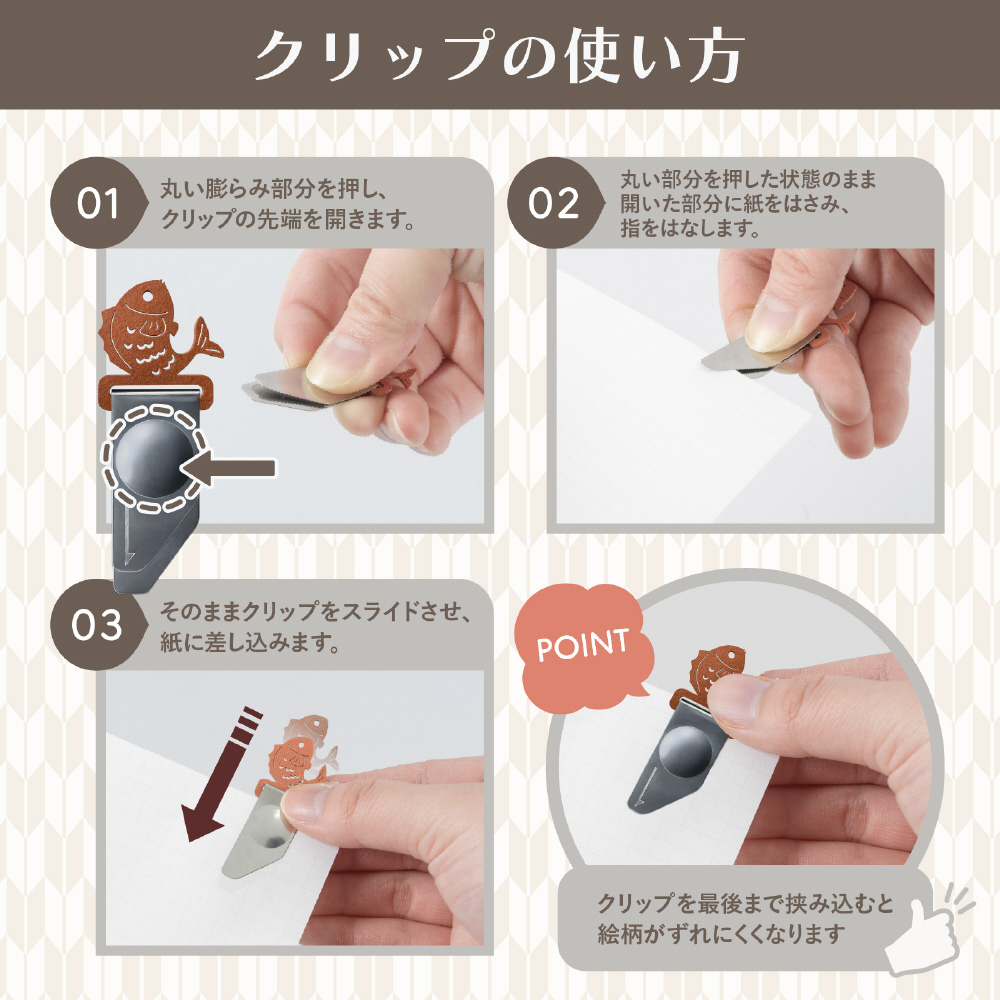 クリップの使い方

01
丸い膨らみ部分を押し、クリップの先端を開きます。

02
丸い部分を押した状態のまま開いた部分に紙をはさみ、指をはなします。

03
そのままクリップをスライドさせ、紙に差し込みます。

POINT

クリップを最後まで挟み込むと絵柄がずれにくくなります