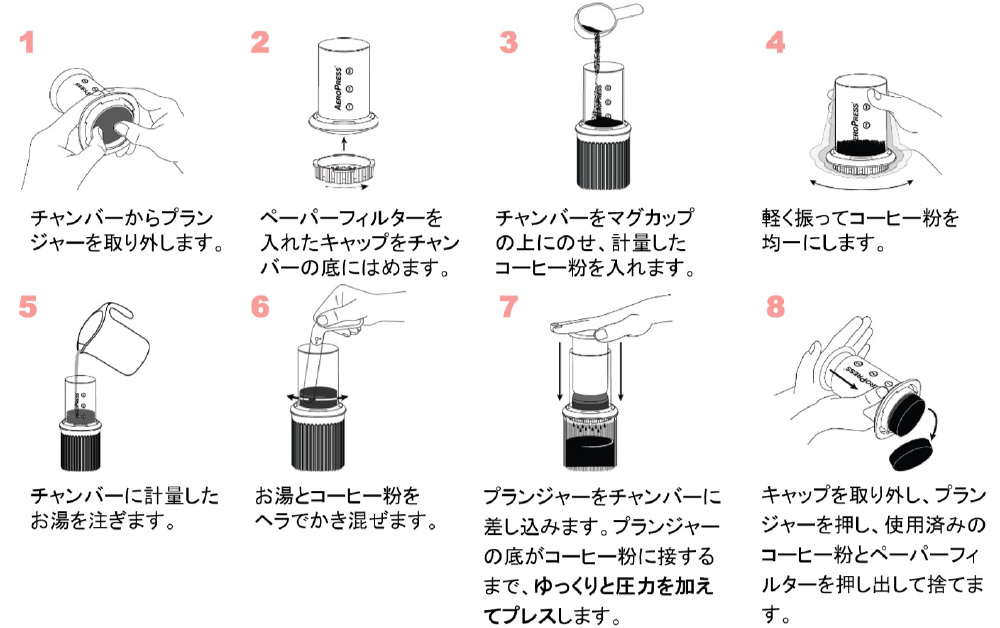 1

チャンバーからプランジャーを取り外します。

2

AEROPRESS

ペーパーフィルターを入れたキャップをチャンバーの底にはめます。

3

AEROPRESS

チャンバーをマグカップの上にのせ、計量したコーヒー粉を入れます。

4

AEROPRESS

軽く振ってコーヒー粉を均一にします。

5

チャンバーに計量したお湯を注ぎます。

6

お湯とコーヒー粉をヘラでかき混ぜます。

7

プランジャーをチャンバーに差し込みます。プランジャーの底がコーヒー粉に接するまで、ゆっくりと圧力を加えてプレスします。

8

AEROPRESS

キャップを取り外し、プランジャーを押し、使用済みのコーヒー粉とペーパーフィルターを押し出して捨てます。