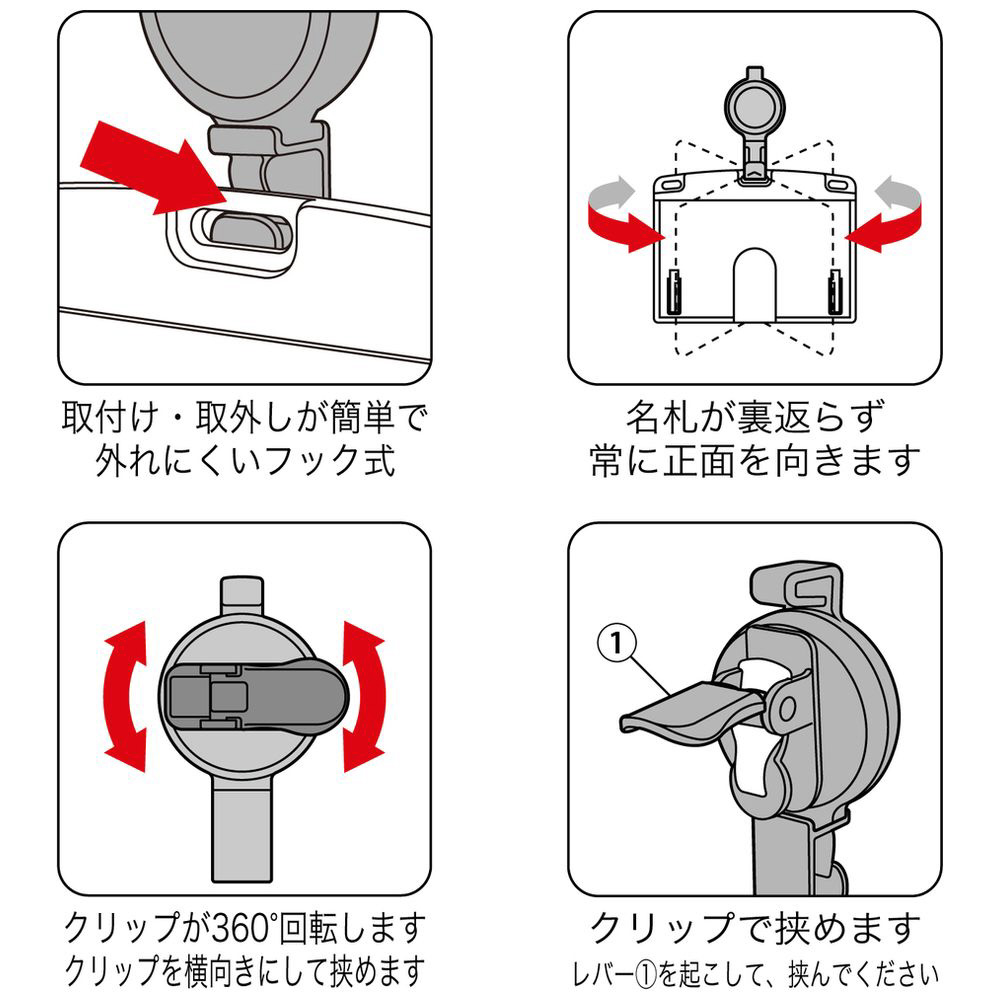 取付け・取外しが簡単で
外れにくいフック式

名札が裏返らず
常に正面を向きます

クリップが360°回転します
クリップを横向きにして挟めます

①

クリップで挟めます
レバー①を起こして、挟んでください