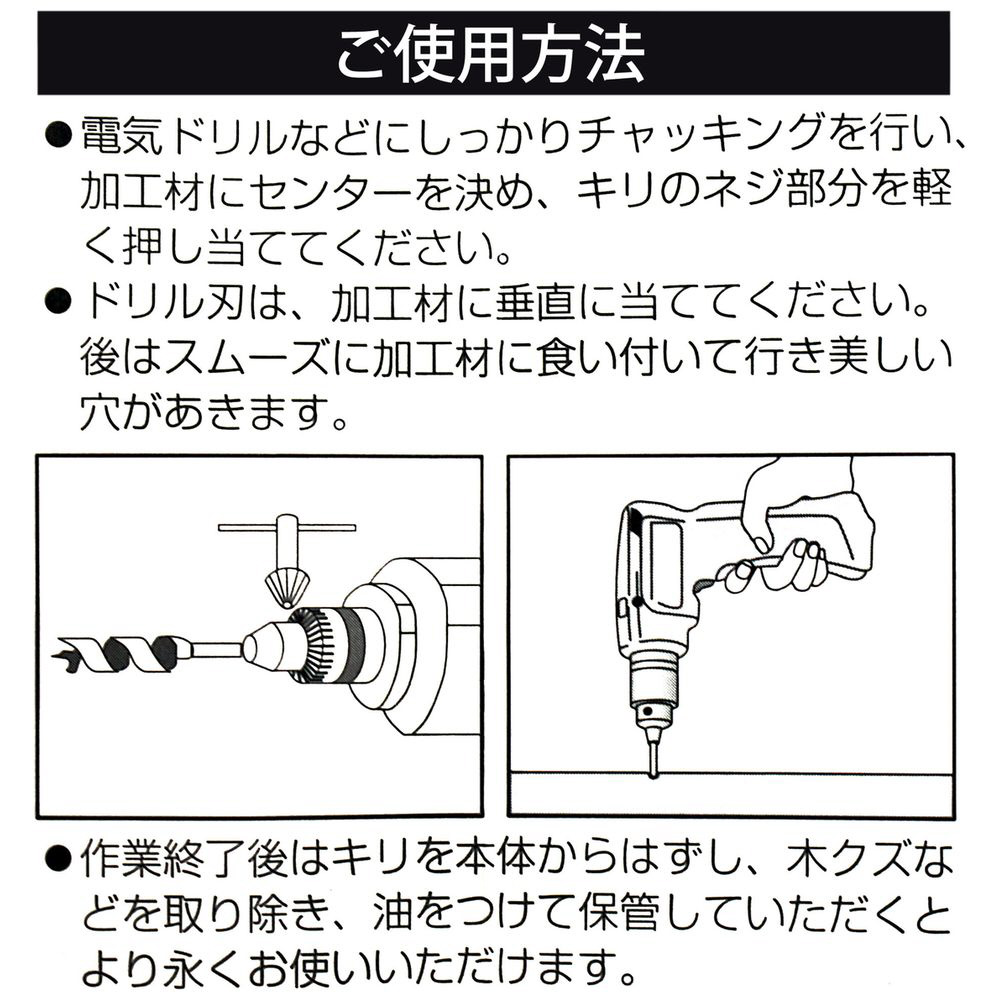 ご使用方法

●電気ドリルなどにしっかりチャッキングを行い、加工材にセンターを決め、キリのネジ部分を軽く押し当ててください。

●ドリル刃は、加工材に垂直に当ててください。後はスムーズに加工材に食い付いて行き美しい穴があきます。

●作業終了後はキリを本体からはずし、木クズなどを取り除き、油をつけて保管していただくとより永くお使いいただけます。