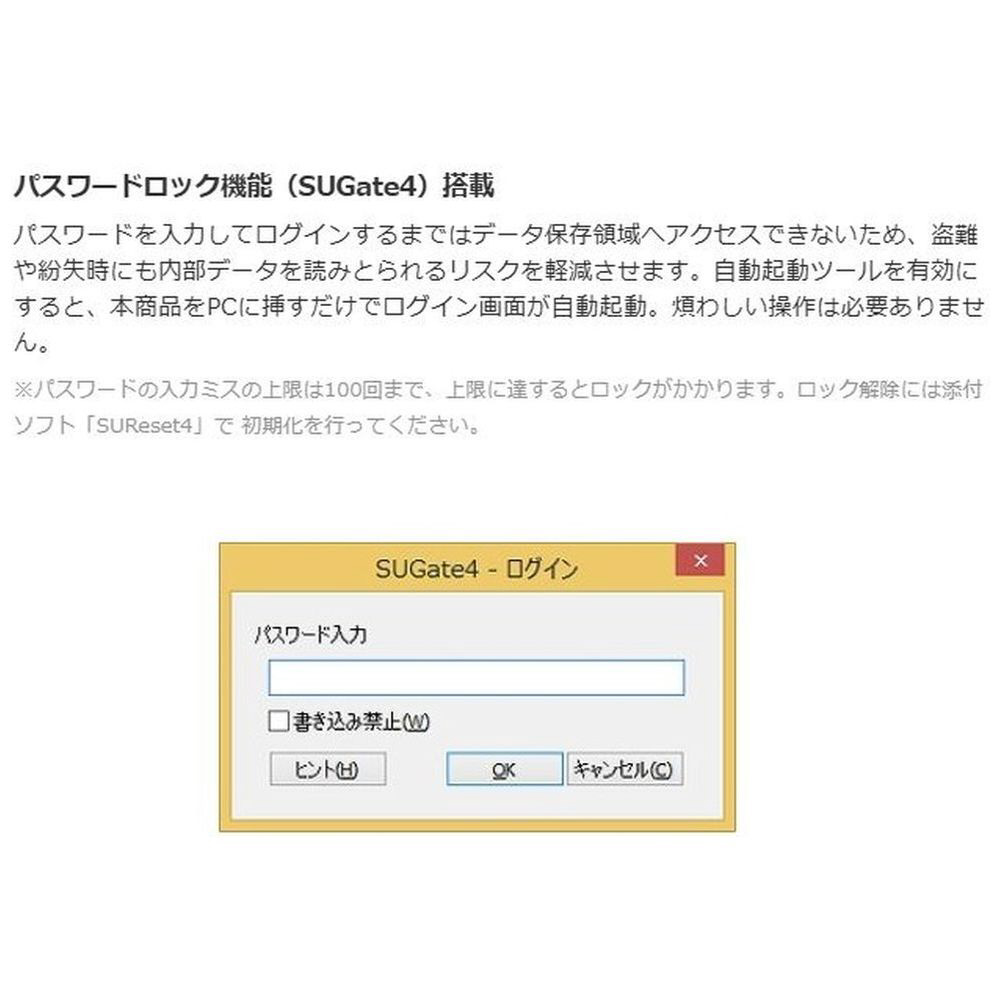 パスワードロック機能（SUGate4）搭載

パスワードを入力してログインするまではデータ保存領域へアクセスできないため、盗難や紛失時にも内部データを読みとられるリスクを軽減させます。自動起動ツールを有効にすると、本商品をPCに挿すだけでログイン画面が自動起動。煩わしい操作は必要ありません。

※パスワードの入力ミスの上限は100回まで、上限に達するとロックがかかります。ロック解除には添付ソフト「SUReset4」で 初期化を行ってください。

SUGate4 - ログイン
×
パスワード入力
書き込み禁止(W)
ヒント(H)
OK
キャンセル(C)