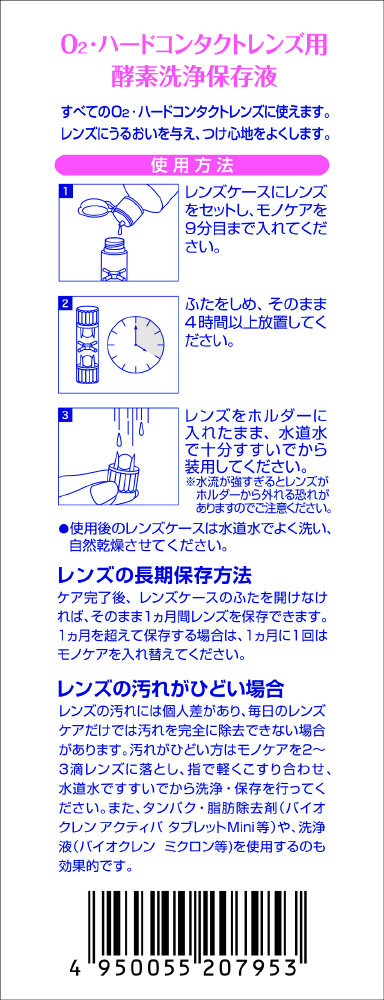 $O_2$・ハードコンタクトレンズ用
酵素洗浄保存液

すべての$O_2$・ハードコンタクトレンズに使えます。
レンズにうるおいを与え、つけ心地をよくします。

使用方法

1
レンズケースにレンズをセットし、モノケアを9分目まで入れてください。

2
ふたをしめ、そのまま4時間以上放置してください。

3
レンズをホルダーに入れたまま、水道水で十分すすいでから装用してください。
※水流が強すぎるとレンズがホルダーから外れる恐れがありますのでご注意ください。

●使用後のレンズケースは水道水でよく洗い、自然乾燥させてください。

レンズの長期保存方法
ケア完了後、レンズケースのふたを開けなければ、そのまま1ヵ月間レンズを保存できます。1ヵ月を超えて保存する場合は、1ヵ月に1回はモノケアを入れ替えてください。

レンズの汚れがひどい場合
レンズの汚れには個人差があり、毎日のレンズケアだけでは汚れを完全に除去できない場合があります。汚れがひどい方はモノケアを2～3滴レンズに落とし、指で軽くこすり合わせ、水道水ですすいでから洗浄・保存を行ってください。また、タンパク・脂肪除去剤（バイオクレン アクティバ タブレットMini等）や、洗浄液（バイオクレン ミクロン等）を使用するのも効果的です。

4 950055 207953