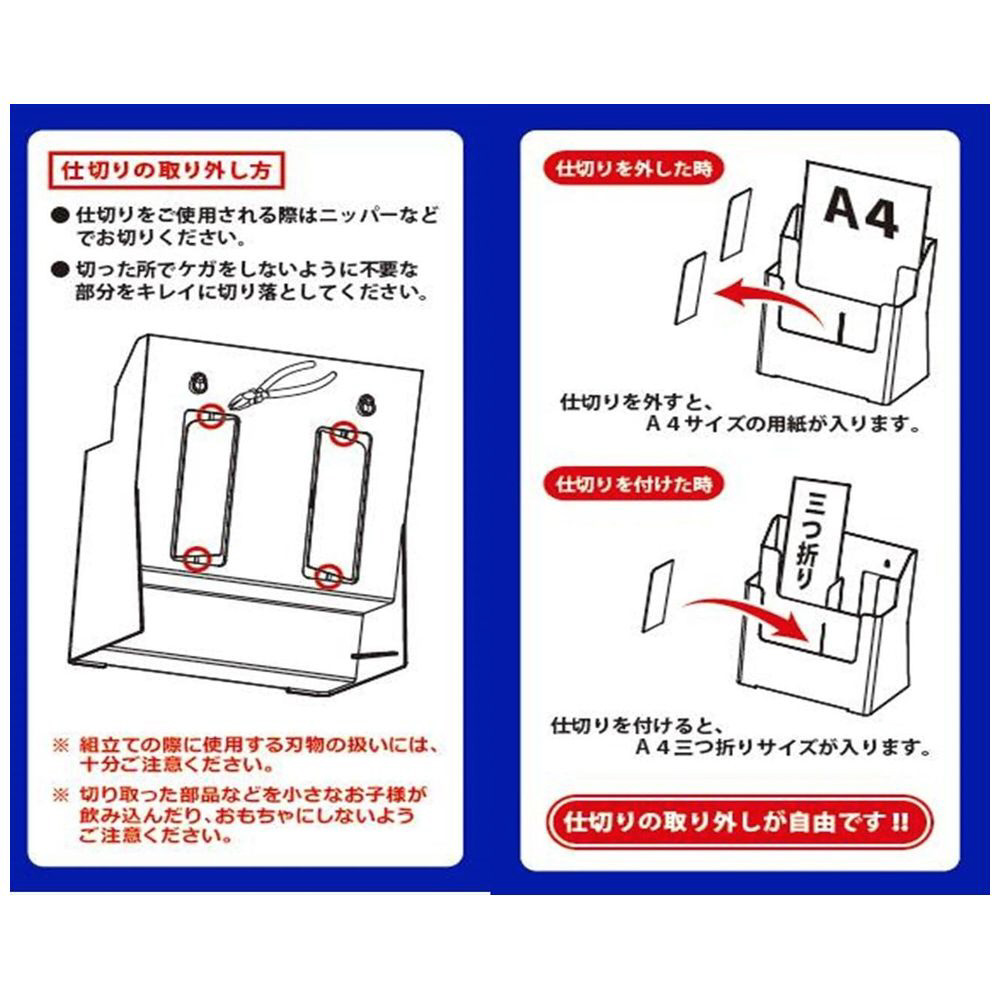 仕切りの取り外し方

● 仕切りをご使用される際はニッパーなどでお切りください。

● 切った所でケガをしないように不要な部分をキレイに切り落としてください。

※ 組立ての際に使用する刃物の扱いには、十分ご注意ください。

※ 切り取った部品などを小さなお子様が飲み込んだり、おもちゃにしないようご注意ください。

仕切りを外した時

A4

仕切りを外すと、A４サイズの用紙が入ります。

仕切りを付けた時

三つ折り

仕切りを付けると、A４三つ折りサイズが入ります。

仕切りの取り外しが自由です!!