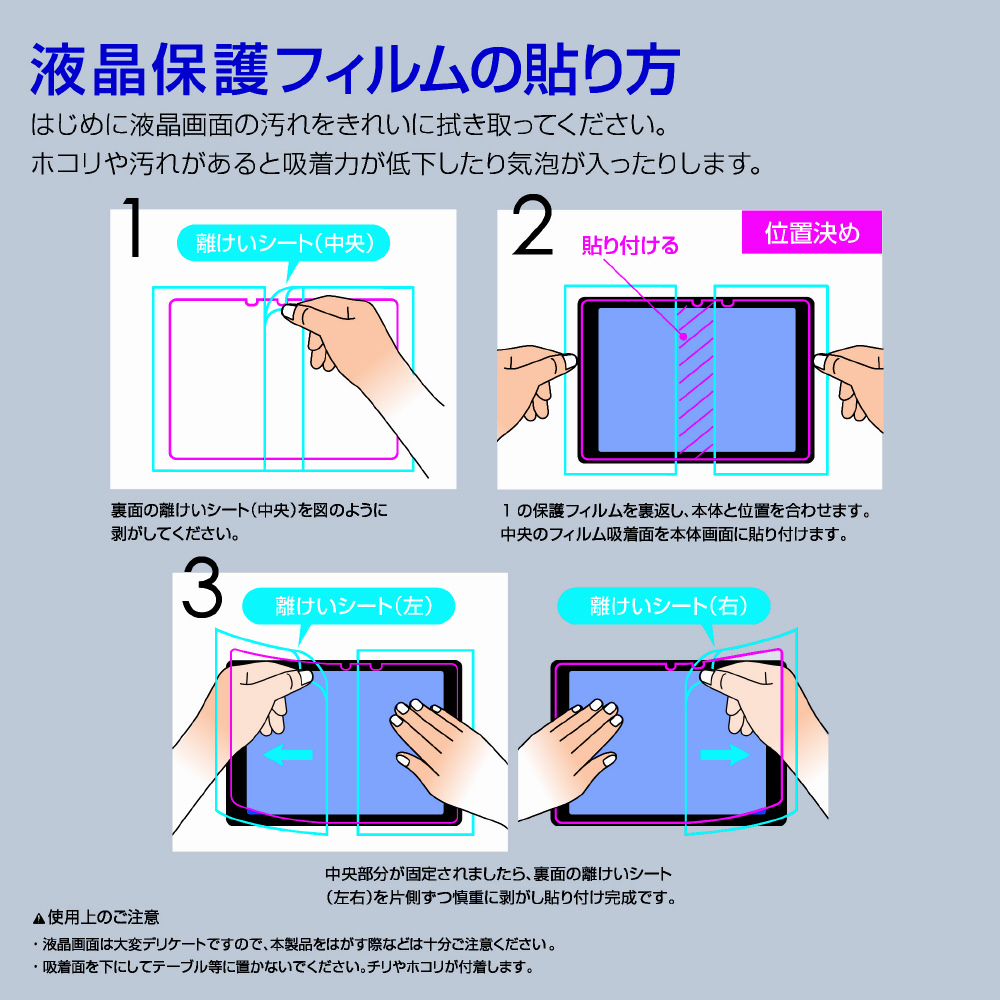 液晶保護フィルムの貼り方

はじめに液晶画面の汚れをきれいに拭き取ってください。
ホコリや汚れがあると吸着力が低下したり気泡が入ったりします。

1

離けいシート(中央)

裏面の離けいシート(中央)を図のように剥がしてください。

2

貼り付ける

位置決め

1 の保護フィルムを裏返し、本体と位置を合わせます。
中央のフィルム吸着面を本体画面に貼り付けます。

3

離けいシート(左)

離けいシート(右)

中央部分が固定されましたら、裏面の離けいシート(左右)を片側ずつ慎重に剥がし貼り付け完成です。

▲使用上のご注意

・液晶画面は大変デリケートですので、本製品をはがす際などは十分ご注意ください。
・吸着面を下にしてテーブル等に置かないでください。チリやホコリが付着します。