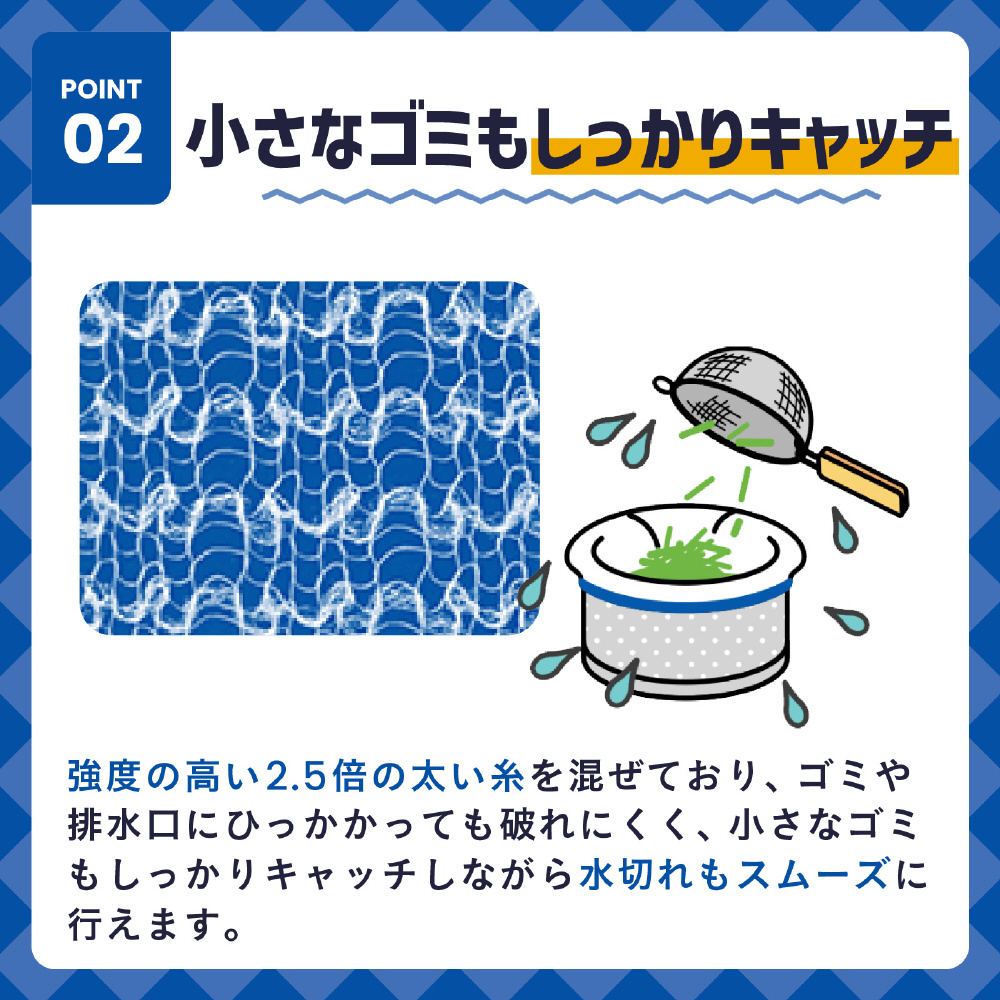 POINT
02

小さなゴミもしっかりキャッチ

強度の高い2.5倍の太い糸を混ぜており、ゴミや排水口にひっかかっても破れにくく、小さなゴミもしっかりキャッチしながら水切れもスムーズに行えます。