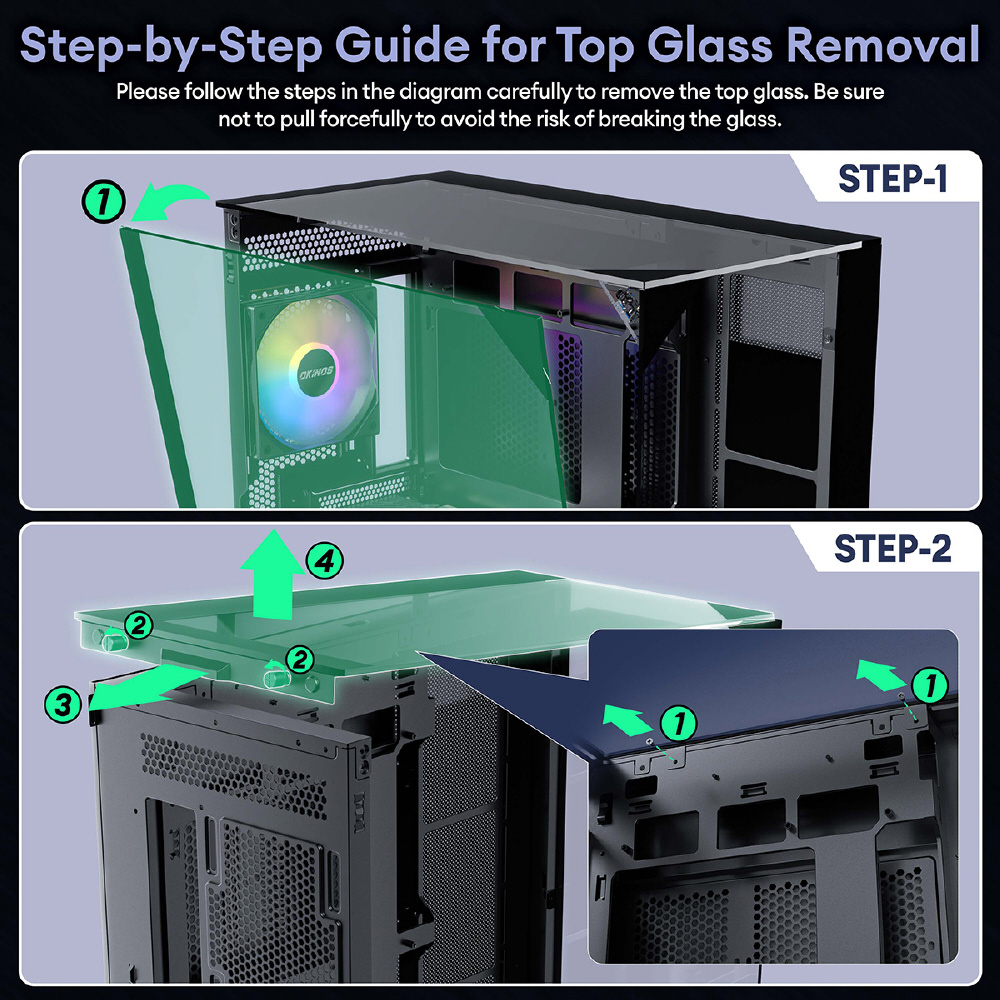 Step-by-Step Guide for Top Glass Removal

Please follow the steps in the diagram carefully to remove the top glass. Be sure not to pull forcefully to avoid the risk of breaking the glass.

STEP-1

1

OKINOS

STEP-2

4

2

2

3

1

1