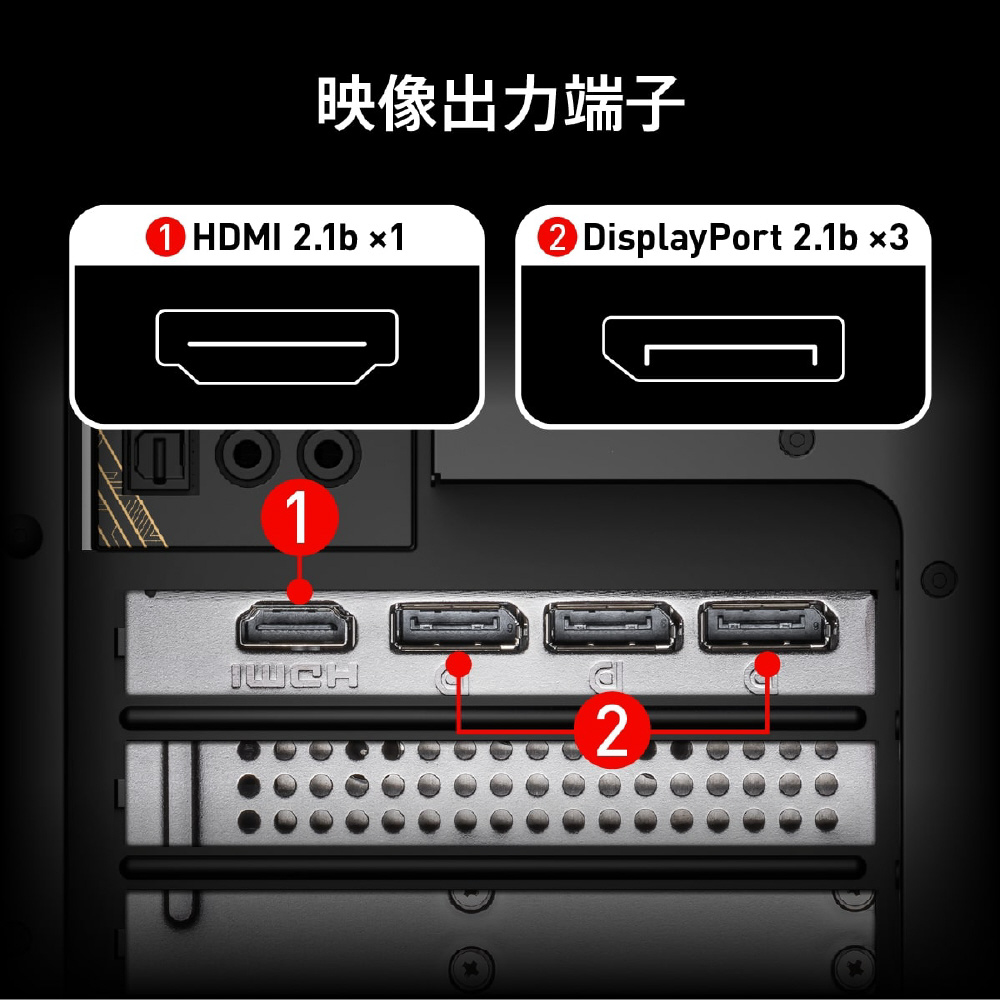 映像出力端子

1 HDMI 2.1b ×1

2 DisplayPort 2.1b ×3

1

HDMI

2