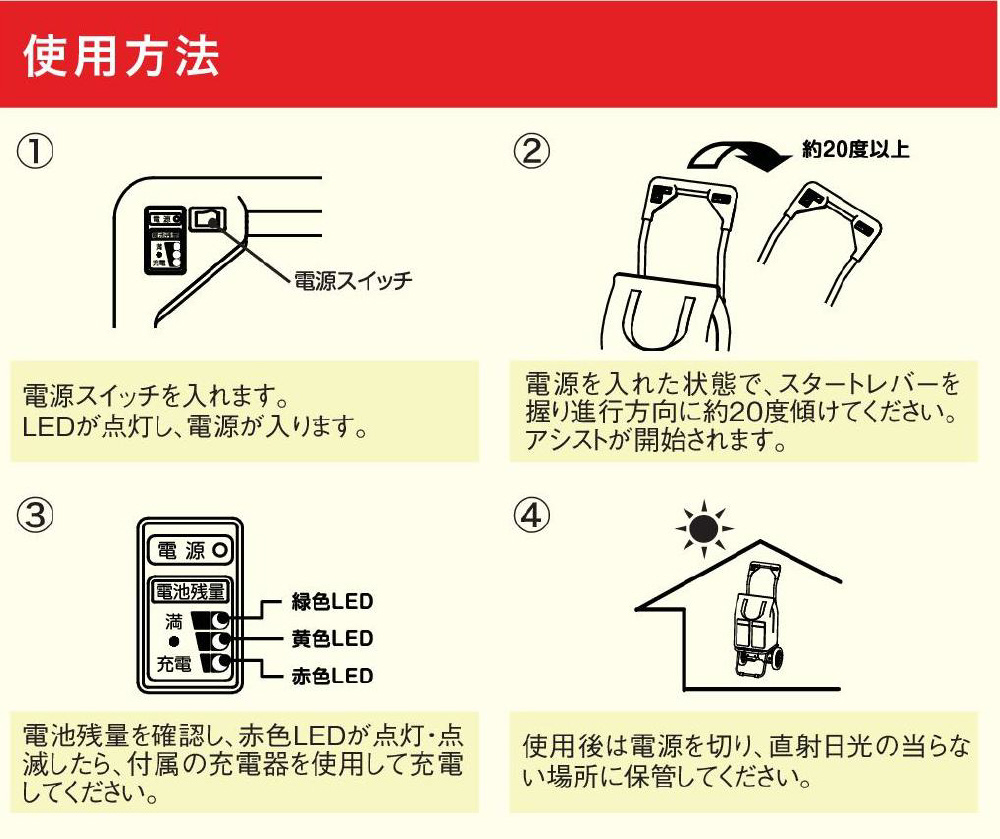 使用方法

①

電源
電池残量
満
充電

電源スイッチ

電源スイッチを入れます。
LEDが点灯し、電源が入ります。

②

約20度以上

電源を入れた状態で、スタートレバーを握り進行方向に約20度傾けてください。アシストが開始されます。

③

電源
電池残量
満
充電
緑色LED
黄色LED
赤色LED

電池残量を確認し、赤色LEDが点灯・点滅したら、付属の充電器を使用して充電してください。

④

使用後は電源を切り、直射日光の当らない場所に保管してください。