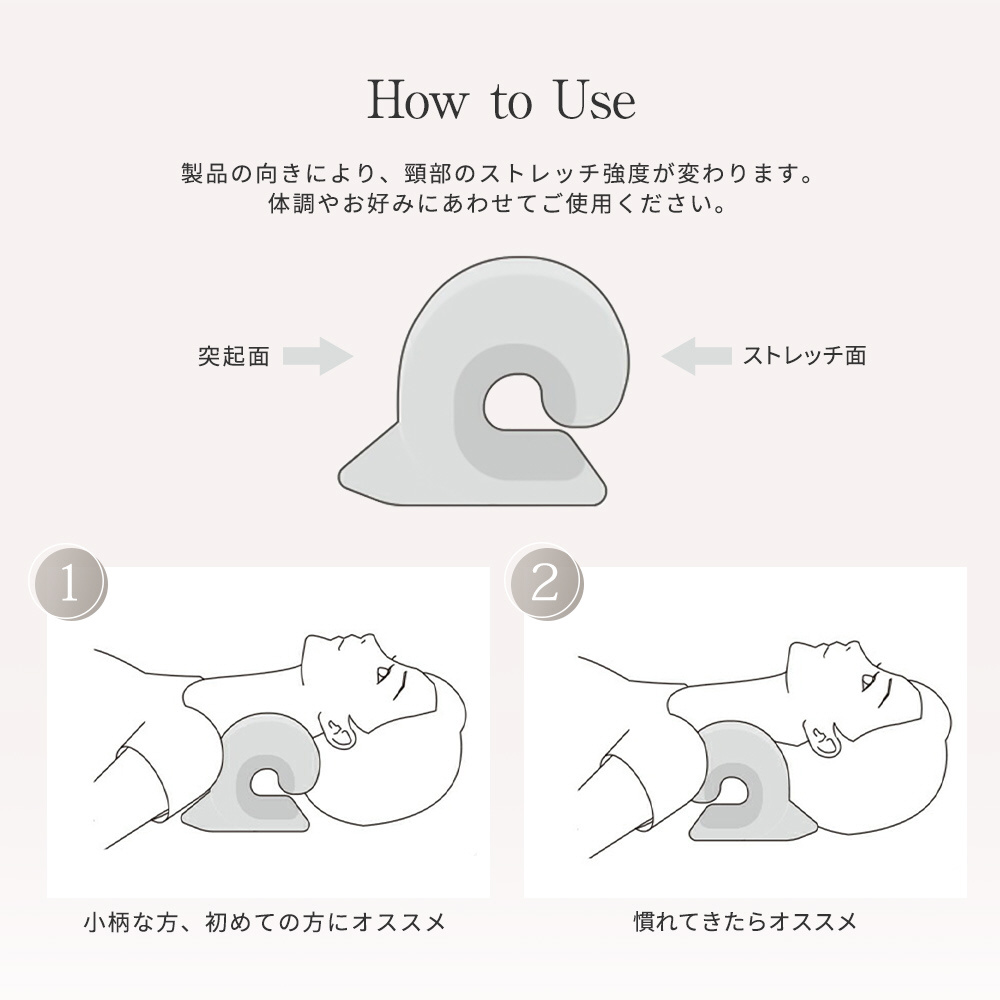 How to Use

製品の向きにより、頸部のストレッチ強度が変わります。
体調やお好みにあわせてご使用ください。

突起面

ストレッチ面

1

小柄な方、初めての方にオススメ

2

慣れてきたらオススメ