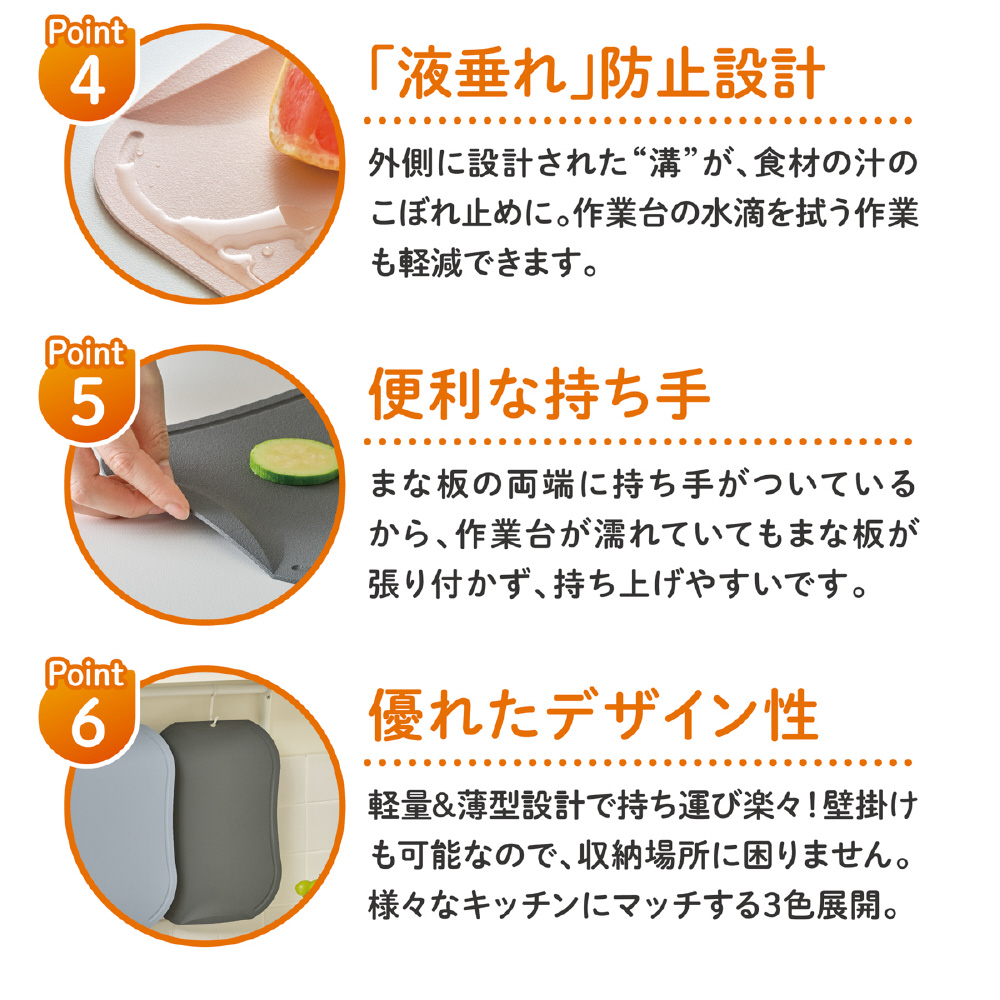 Point 4

「液垂れ」防止設計

外側に設計された“溝”が、食材の汁のこぼれ止めに。作業台の水滴を拭う作業も軽減できます。

Point 5

便利な持ち手

まな板の両端に持ち手がついているから、作業台が濡れていてもまな板が張り付かず、持ち上げやすいです。

Point 6

優れたデザイン性

軽量&薄型設計で持ち運び楽々！壁掛けも可能なので、収納場所に困りません。様々なキッチンにマッチする3色展開。