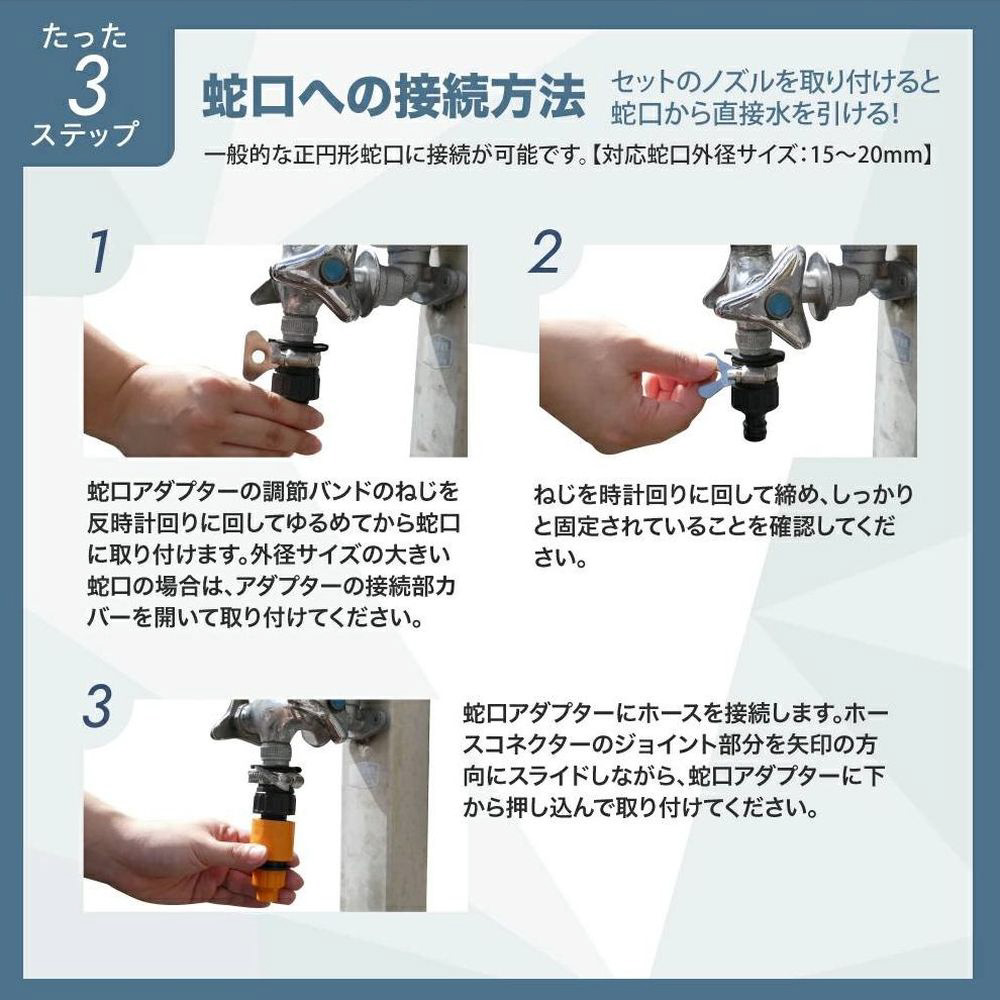 たった
3
ステップ

蛇口への接続方法

セットのノズルを取り付けると蛇口から直接水を引ける!

一般的な正円形蛇口に接続が可能です。【対応蛇口外径サイズ:15〜20mm】

1

蛇口アダプターの調節バンドのねじを反時計回りに回してゆるめてから蛇口に取り付けます。外径サイズの大きい蛇口の場合は、アダプターの接続部カバーを開いて取り付けてください。

2

ねじを時計回りに回して締め、しっかりと固定されていることを確認してください。

3

蛇口アダプターにホースを接続します。ホースコネクターのジョイント部分を矢印の方向にスライドしながら、蛇口アダプターに下から押し込んで取り付けてください。