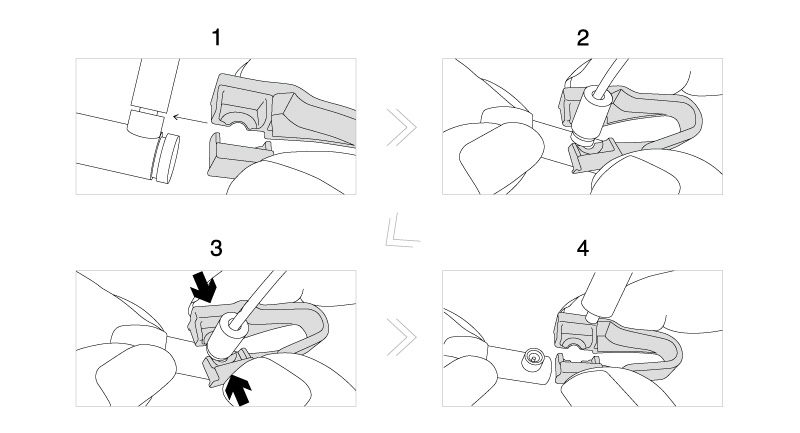 1

2

3

4