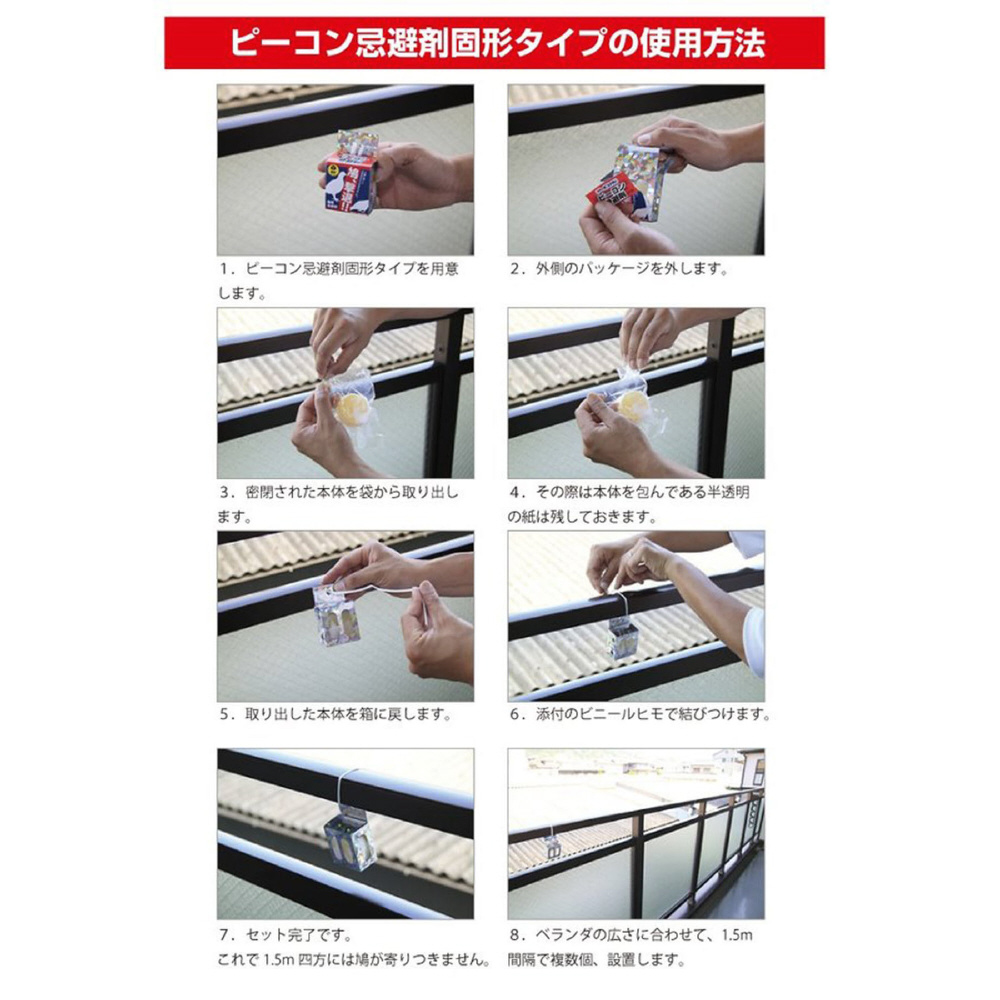 ピーコン忌避剤固形タイプの使用方法

1．ピーコン忌避剤固形タイプを用意します。

2．外側のパッケージを外します。

3．密閉された本体を袋から取り出します。

4．その際は本体を包んである半透明の紙は残しておきます。

5．取り出した本体を箱に戻します。

6．添付のビニールヒモで結びつけます。

7．セット完了です。
これで 1.5m 四方には鳩が寄りつきません。

8．ベランダの広さに合わせて、1.5m 間隔で複数個、設置します。