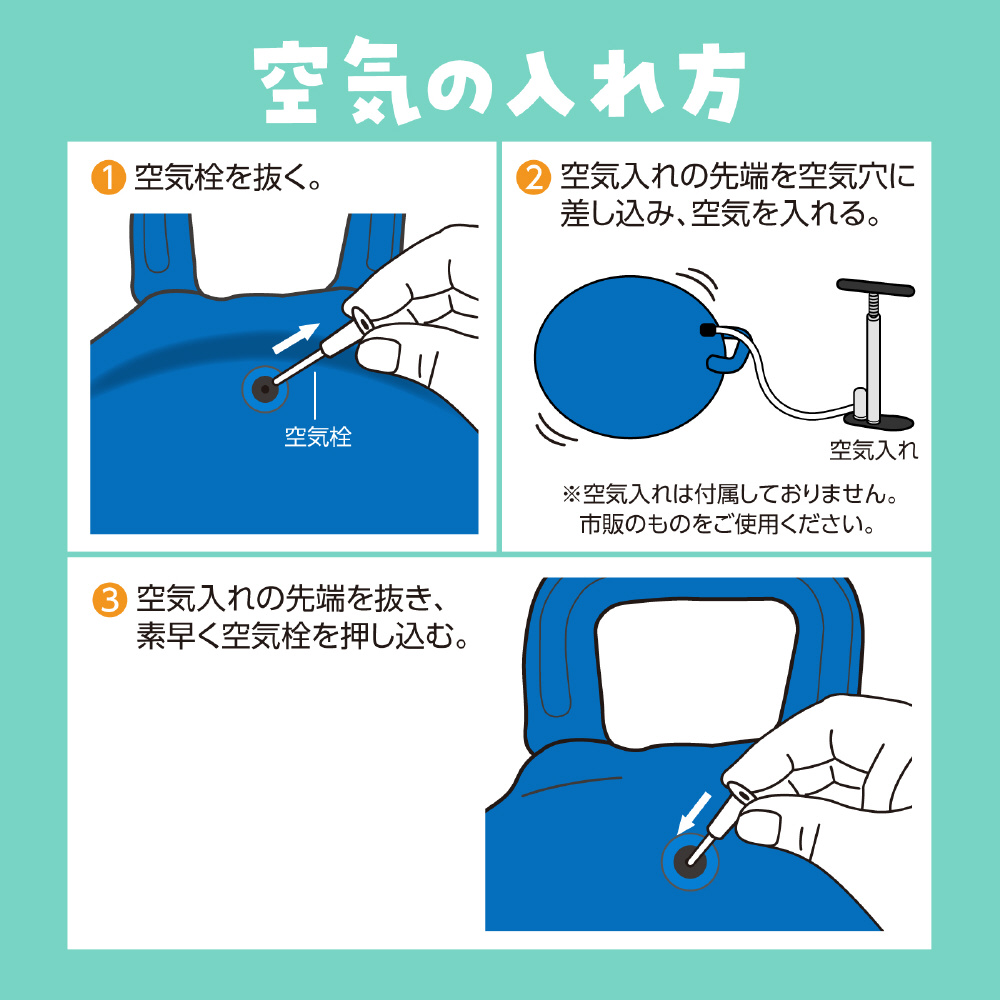 空気の入れ方

1 空気栓を抜く。

空気栓

2 空気入れの先端を空気穴に差し込み、空気を入れる。

空気入れ

※空気入れは付属しておりません。市販のものをご使用ください。

3 空気入れの先端を抜き、素早く空気栓を押し込む。