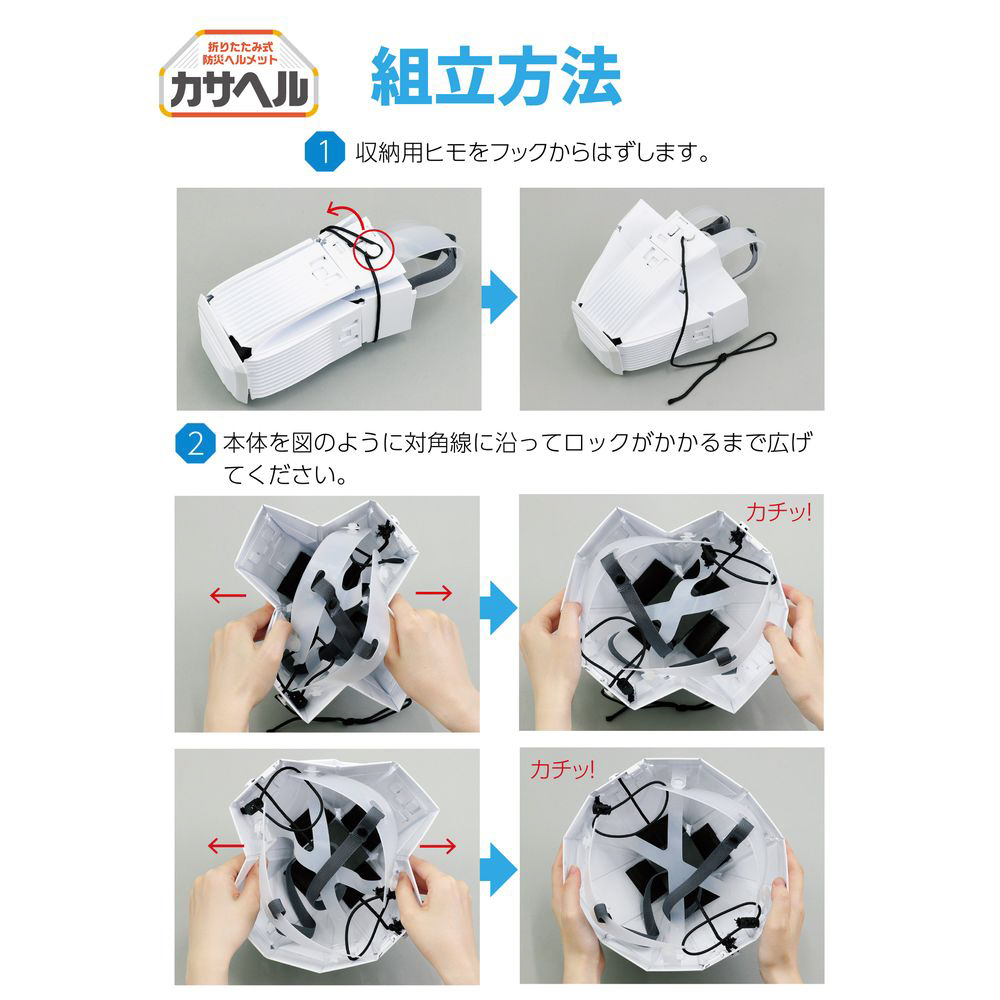 折りたたみ式
防災ヘルメット
カサヘル

組立方法

1 収納用ヒモをフックからはずします。

2 本体を図のように対角線に沿ってロックがかかるまで広げてください。

カチッ!

カチッ!