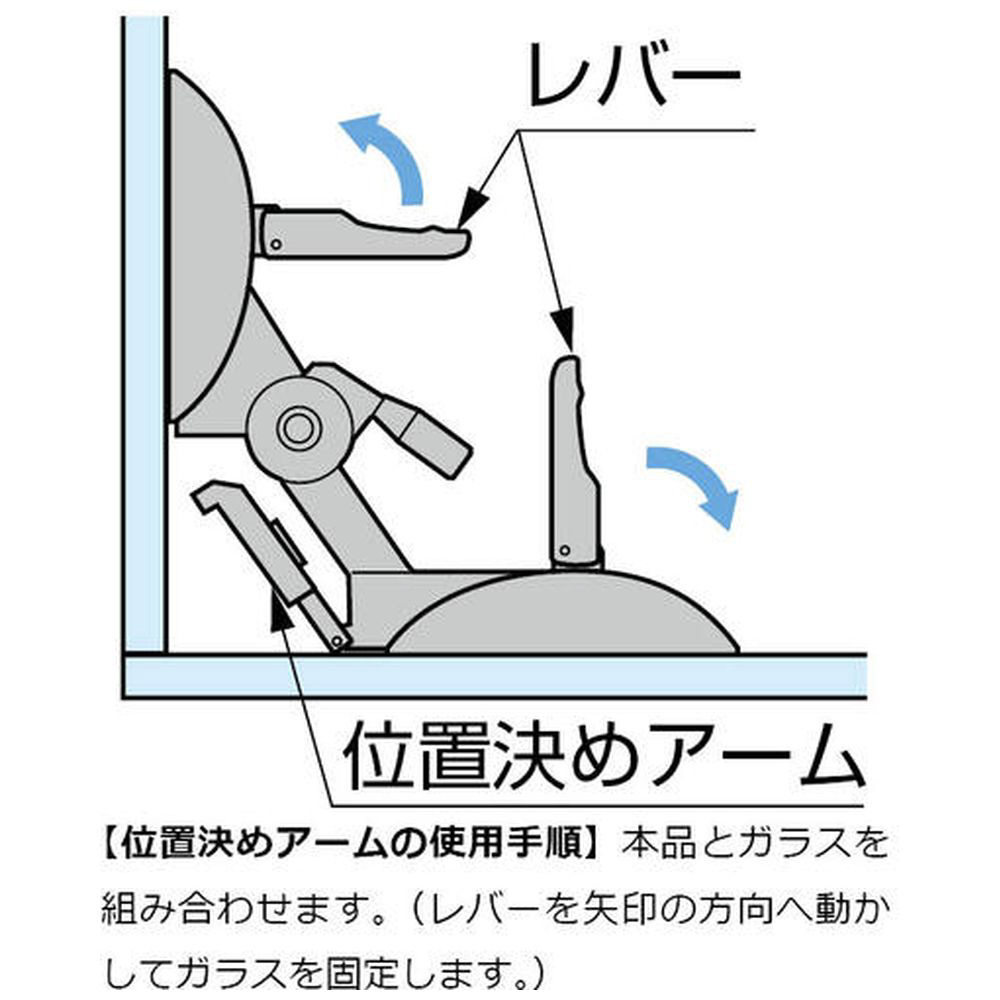 レバー

位置決めアーム

【位置決めアームの使用手順】本品とガラスを組み合わせます。（レバーを矢印の方向へ動かしてガラスを固定します。）