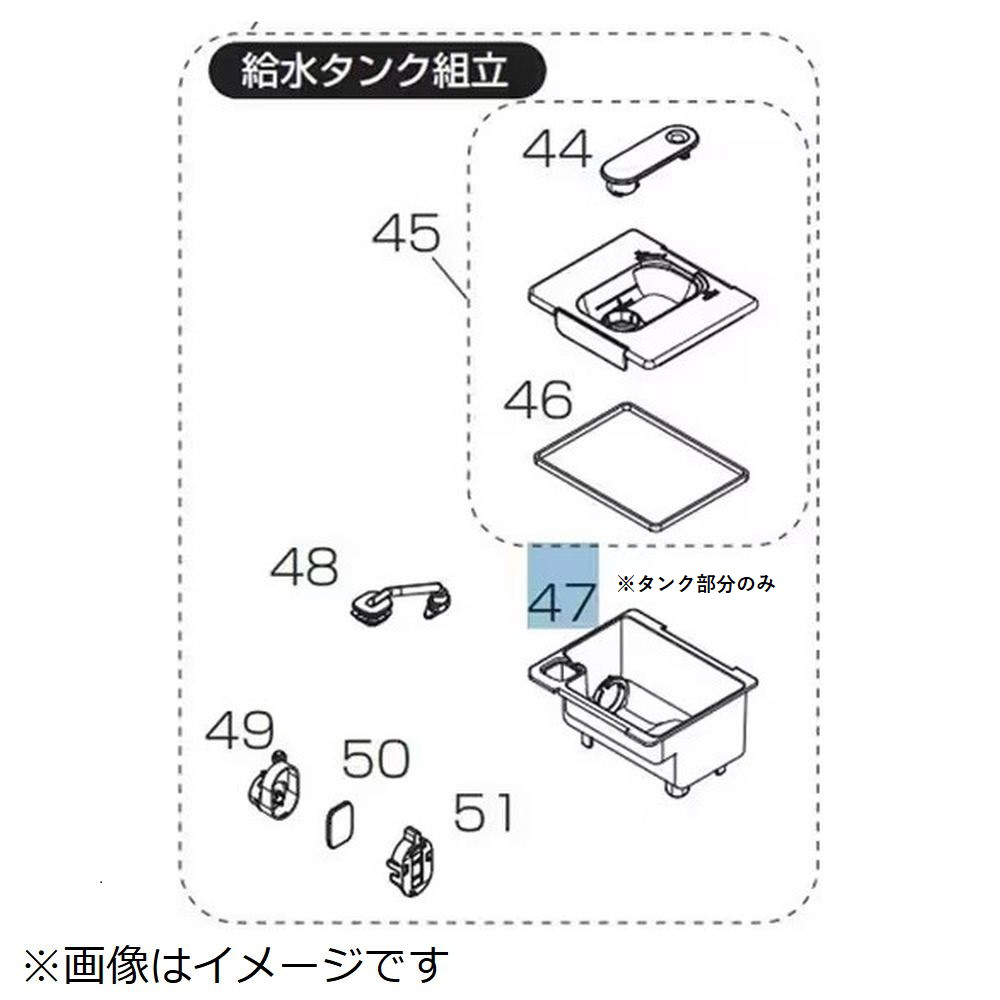 給水タンク組立

44

45

46

48

47 ※タンク部分のみ

49

50

51

※画像はイメージです