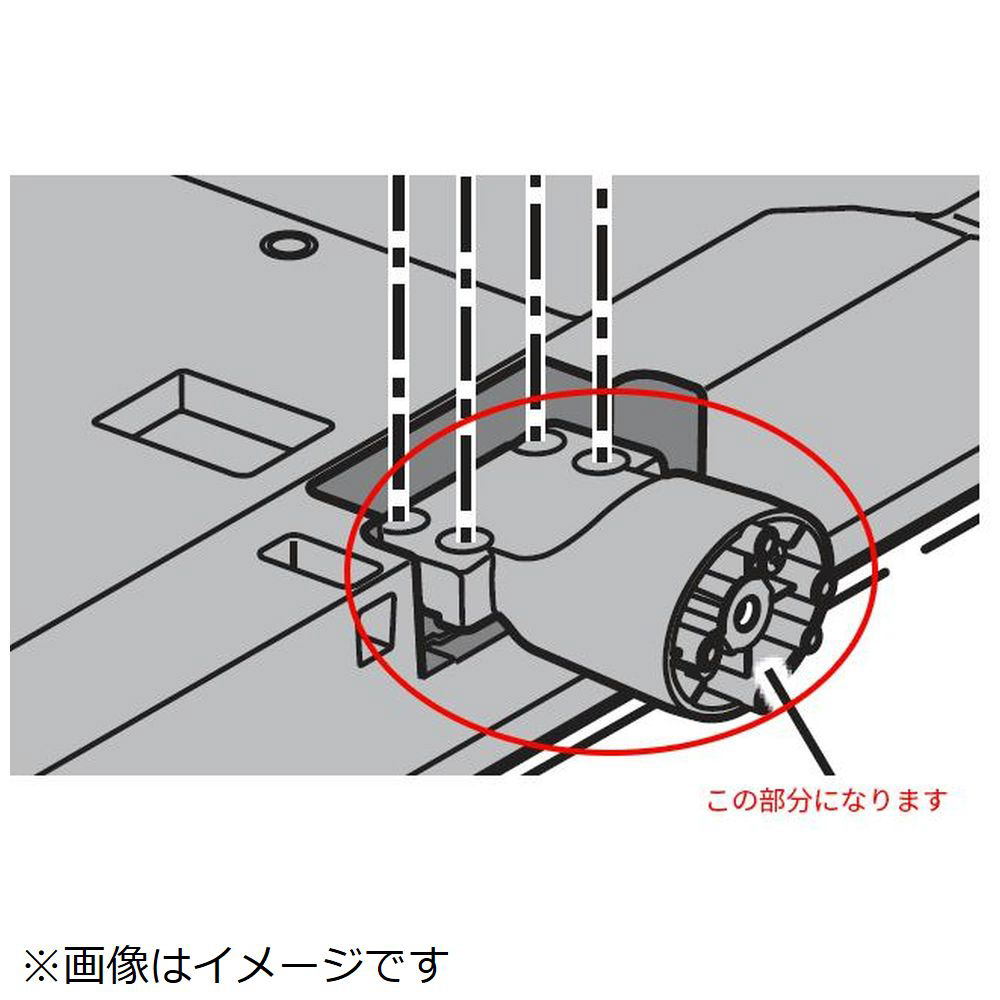 この部分になります

※画像はイメージです